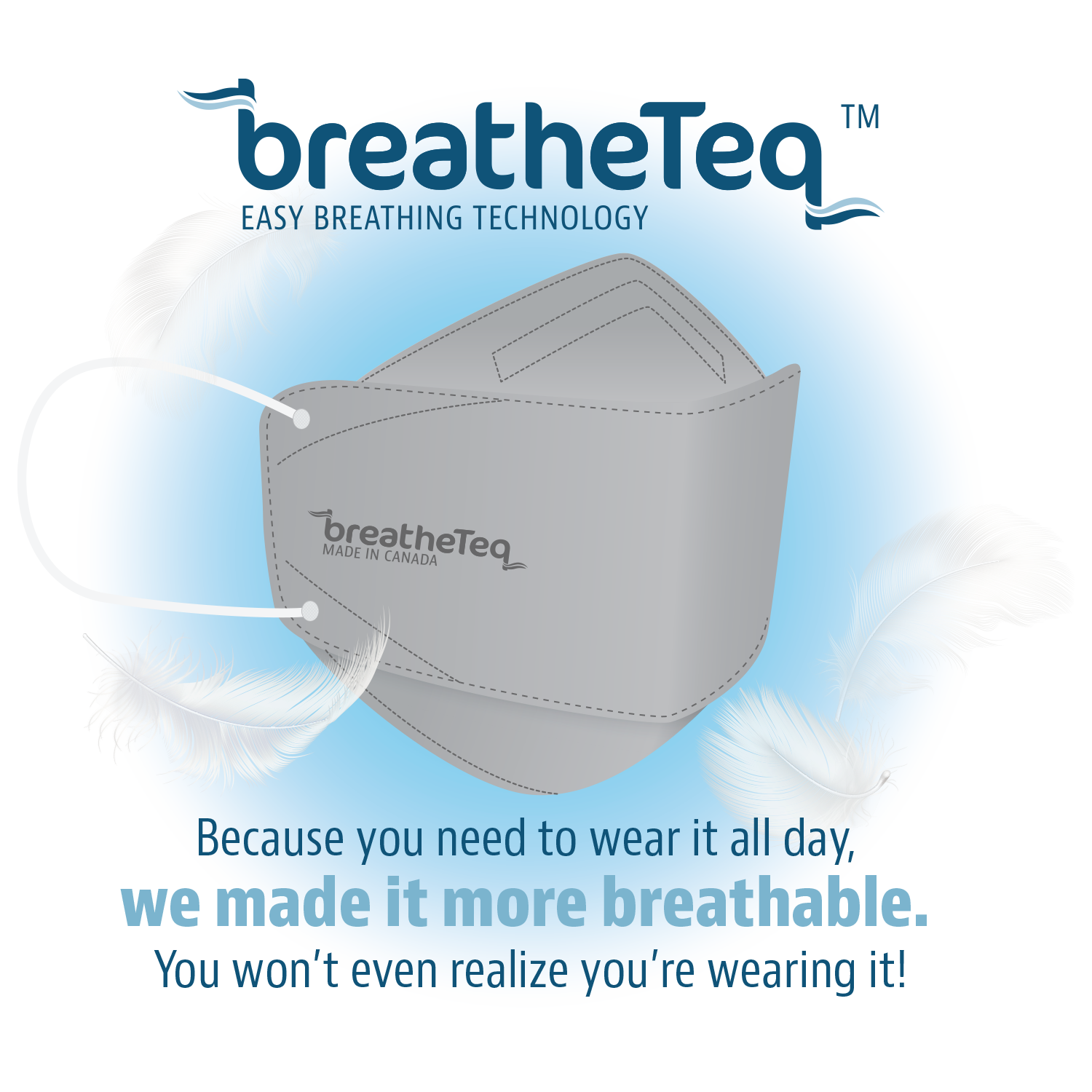 breatheTeq™
EASY BREATHING TECHNOLOGY

breatheTeq
MADE IN CANADA

Because you need to wear it all day,
we made it more breathable.
You won't even realize you're wearing it!